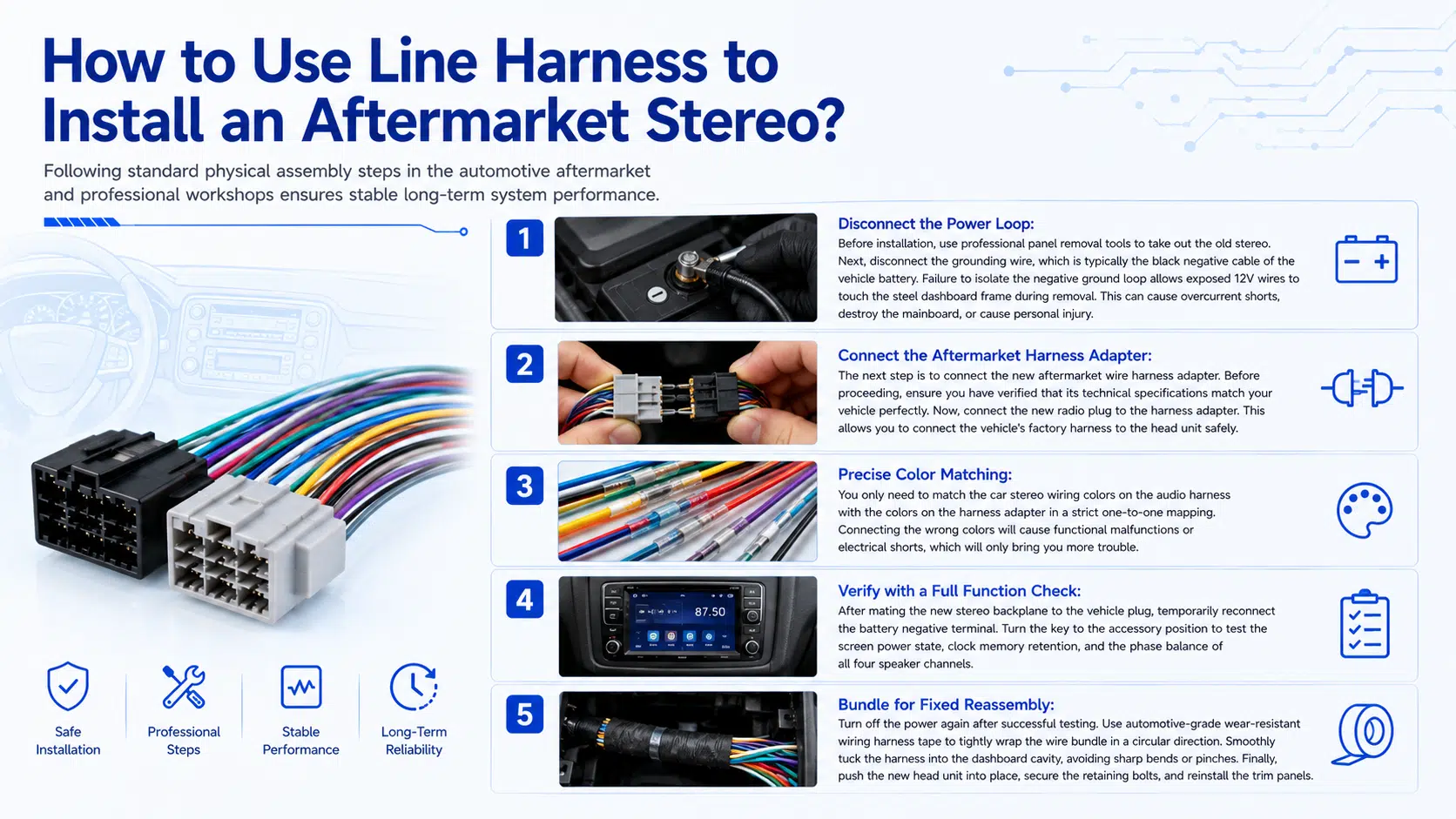 How to Use Line Harness to Install an Aftermarket Stereo?

Following standard physical assembly steps in the automotive aftermarket and professional workshops ensures stable long-term system performance.

Safe Installation

Professional Steps

Stable Performance

Long-Term Reliability

1

Disconnect the Power Loop:
Before installation, use professional panel removal tools to take out the old stereo. Next, disconnect the grounding wire, which is typically the black negative cable of the vehicle battery. Failure to isolate the negative ground loop allows exposed 12V wires to touch the steel dashboard frame during removal. This can cause overcurrent shorts, destroy the mainboard, or cause personal injury.

2

Connect the Aftermarket Harness Adapter:
The next step is to connect the new aftermarket wire harness adapter. Before proceeding, ensure you have verified that its technical specifications match your vehicle perfectly. Now, connect the new radio plug to the harness adapter. This allows you to connect the vehicle's factory harness to the head unit safely.

3

Precise Color Matching:
You only need to match the car stereo wiring colors on the audio harness with the colors on the harness adapter in a strict one-to-one mapping. Connecting the wrong colors will cause functional malfunctions or electrical shorts, which will only bring you more trouble.

4

87.50

Verify with a Full Function Check:
After mating the new stereo backplane to the vehicle plug, temporarily reconnect the battery negative terminal. Turn the key to the accessory position to test the screen power state, clock memory retention, and the phase balance of all four speaker channels.

5

Bundle for Fixed Reassembly:
Turn off the power again after successful testing. Use automotive-grade wear-resistant wiring harness tape to tightly wrap the wire bundle in a circular direction. Smoothly tuck the harness into the dashboard cavity, avoiding sharp bends or pinches. Finally, push the new head unit into place, secure the retaining bolts, and reinstall the trim panels.